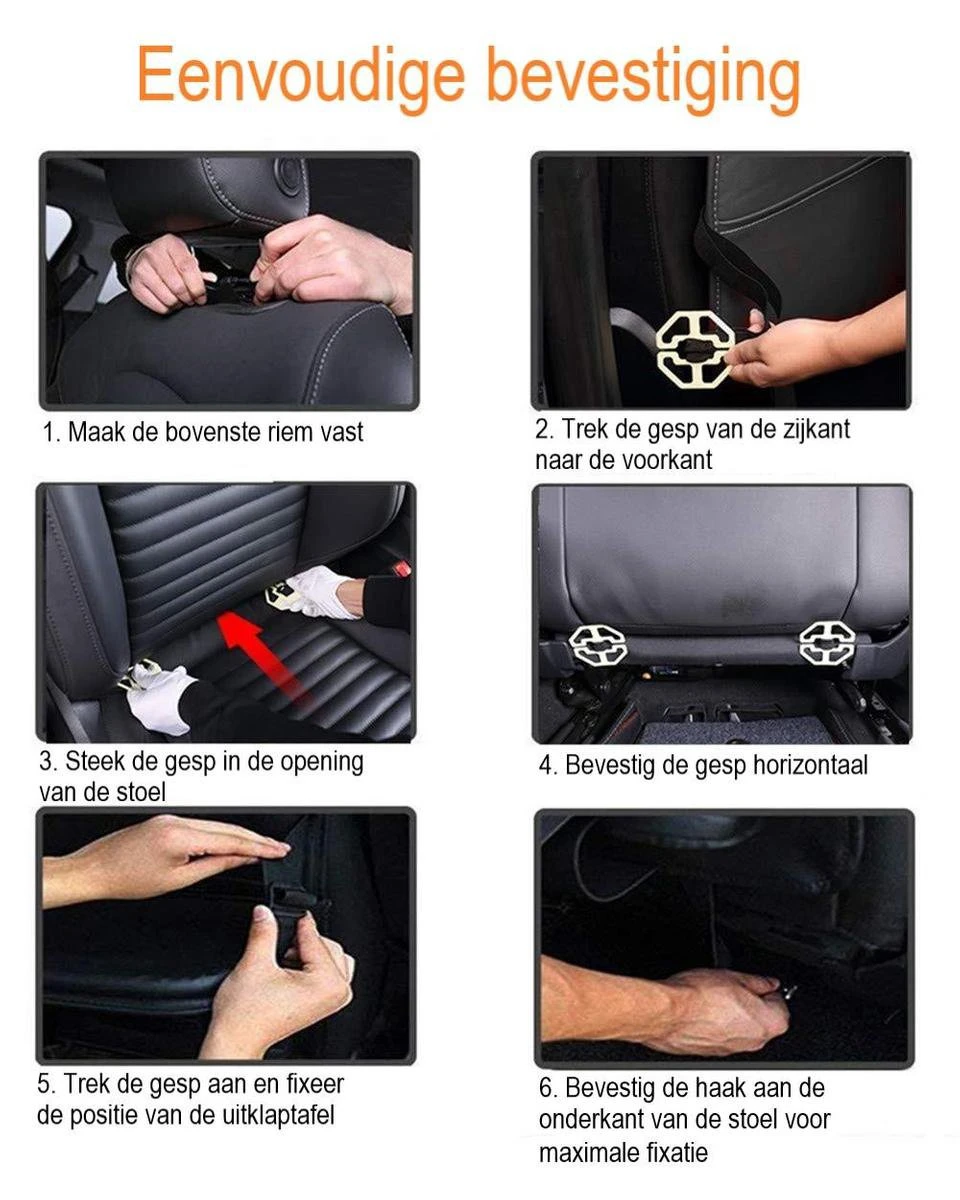 Eenvoudige bevestiging

1. Maak de bovenste riem vast

2. Trek de gesp van de zijkant naar de voorkant

3. Steek de gesp in de opening van de stoel

4. Bevestig de gesp horizontaal

5. Trek de gesp aan en fixeer de positie van de uitklaptafel

6. Bevestig de haak aan de onderkant van de stoel voor maximale fixatie