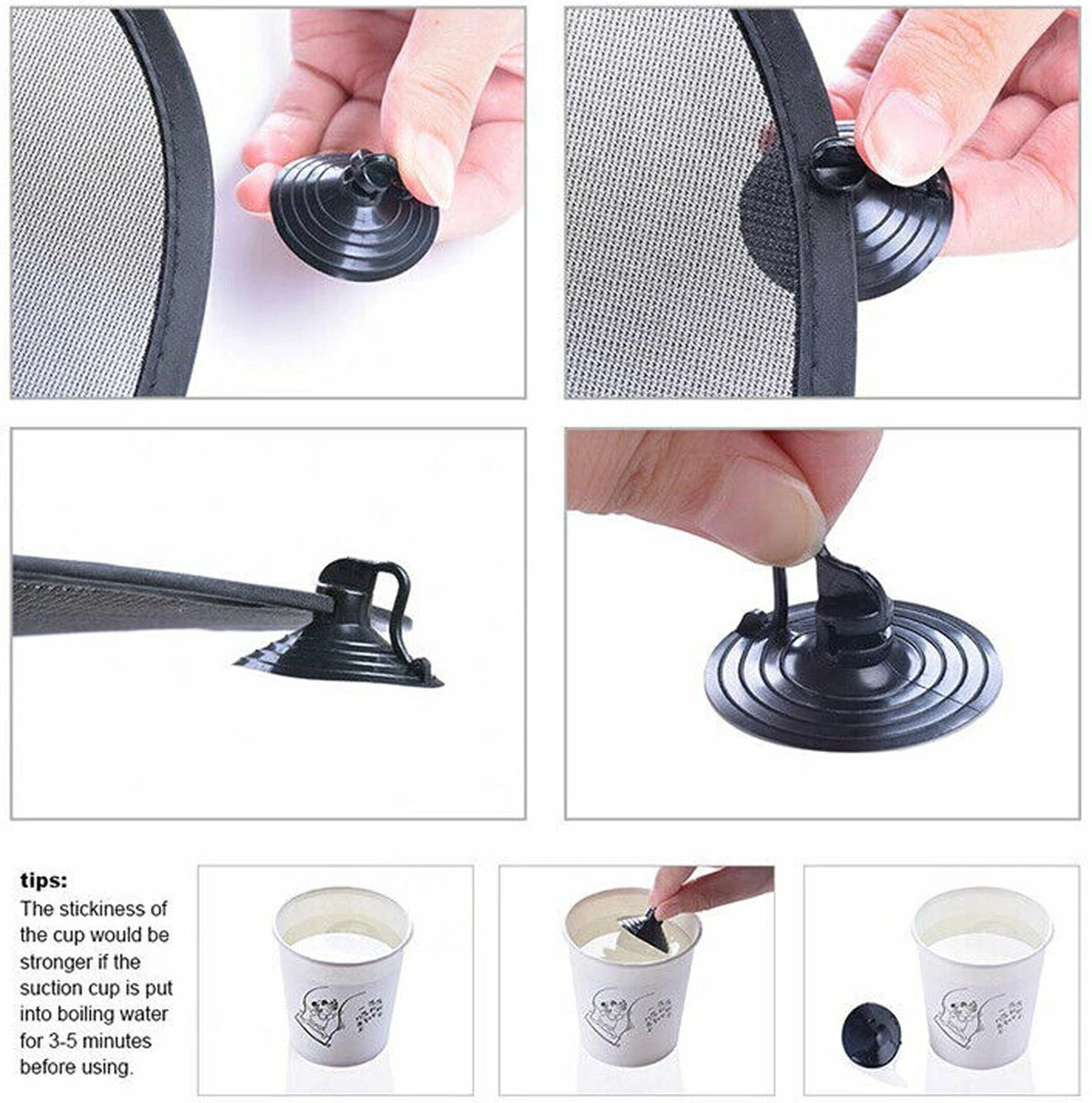 tips:
The stickiness of the cup would be stronger if the suction cup is put into boiling water for 3-5 minutes before using.