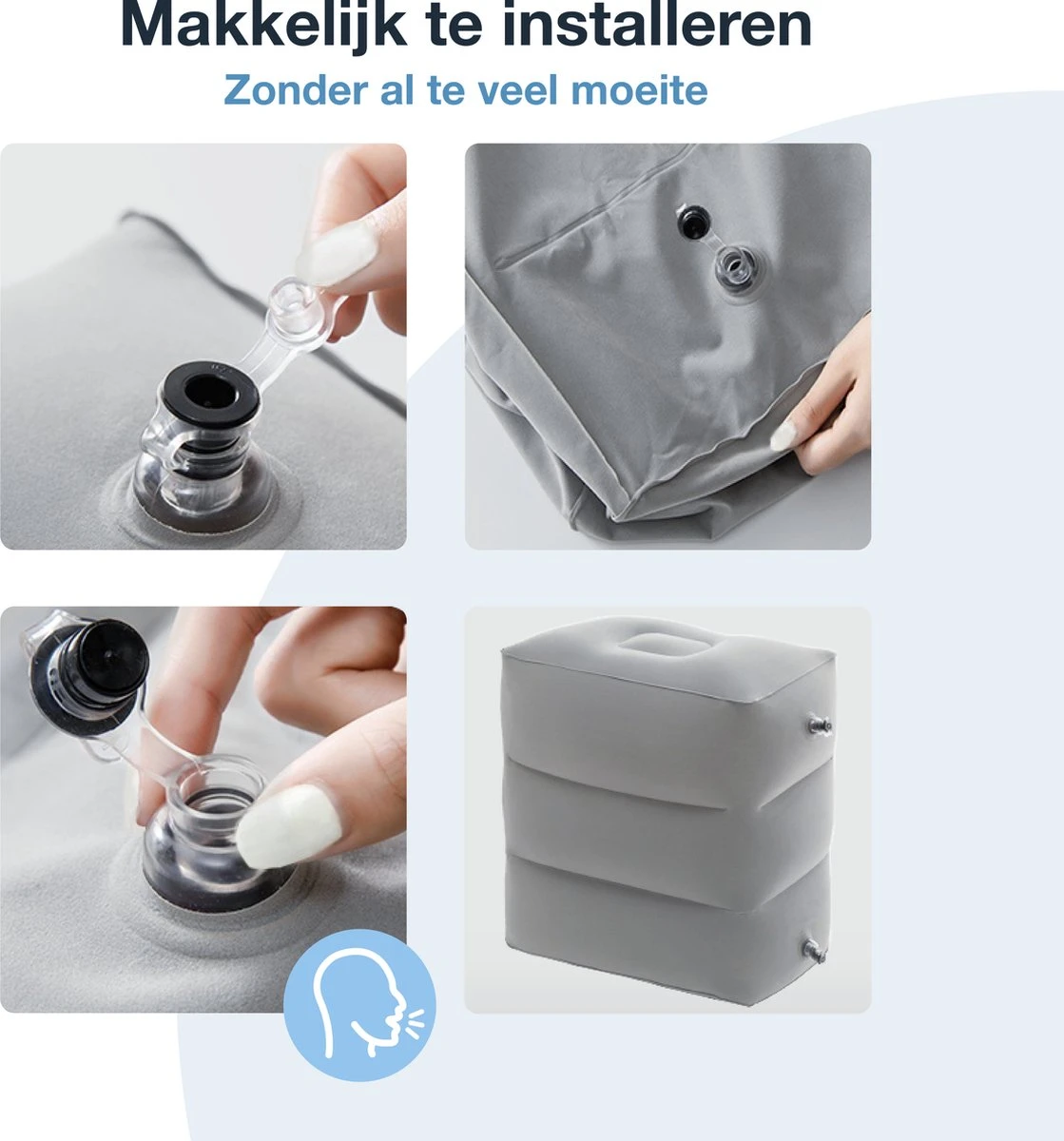 Makkelijk te installeren
Zonder al te veel moeite